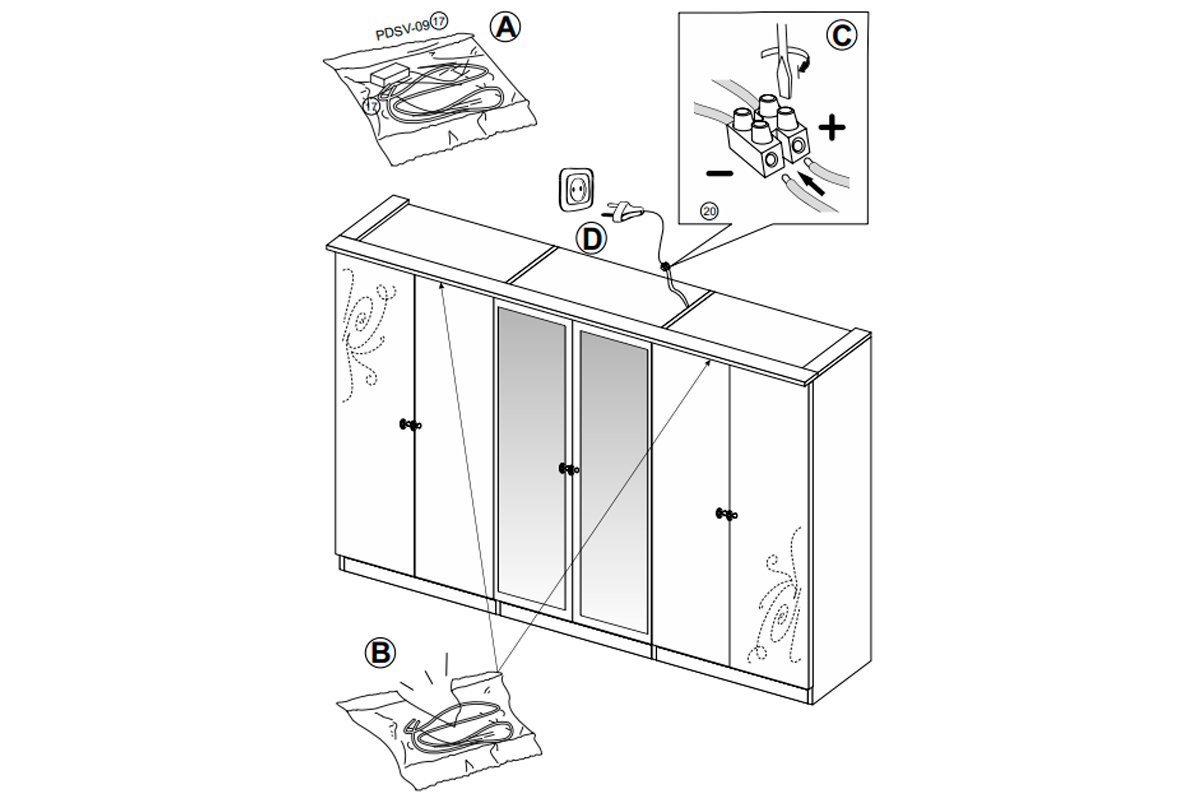 PDSV-09 17

A

17

C

+

−

20

D

B